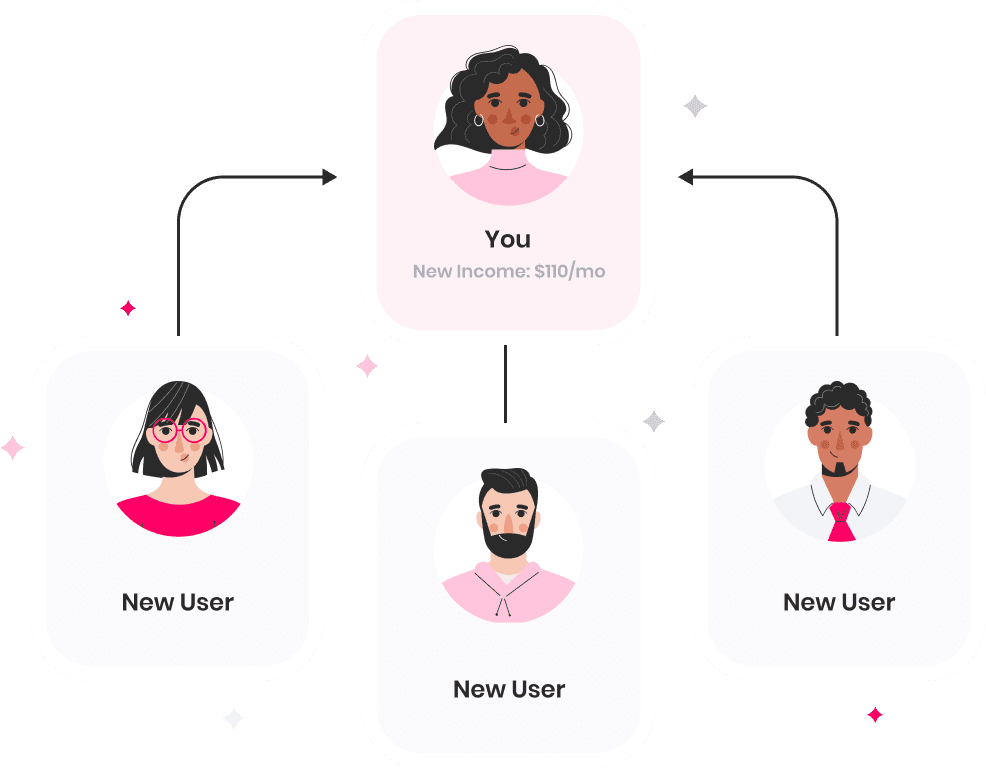 You
New Income: $110/mo

New User

New User

New User